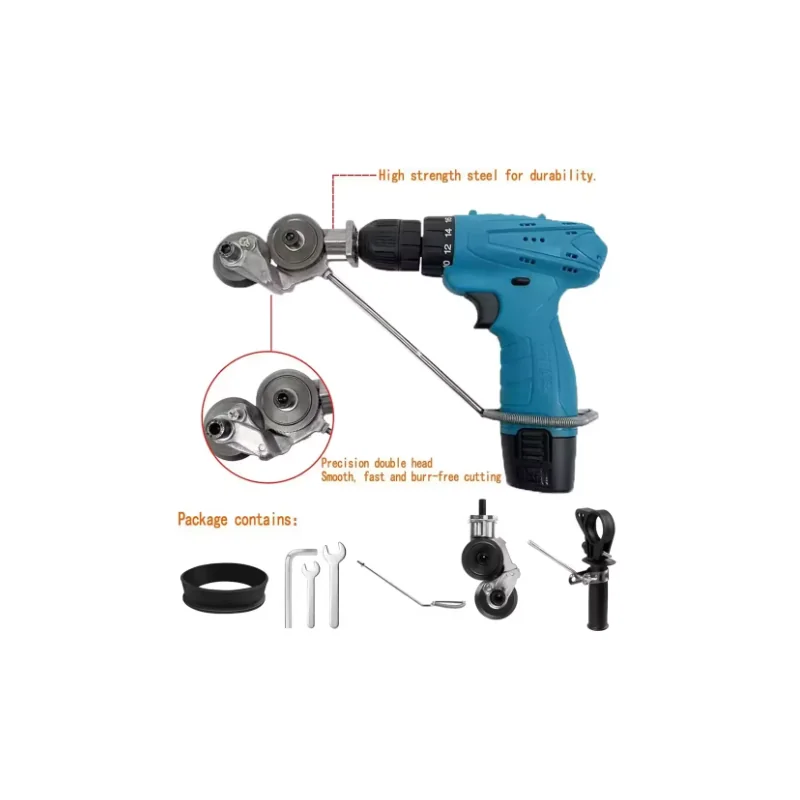 High strength steel for durability.

10 12 14 16

Precision double head
Smooth, fast and burr-free cutting

Package contains: