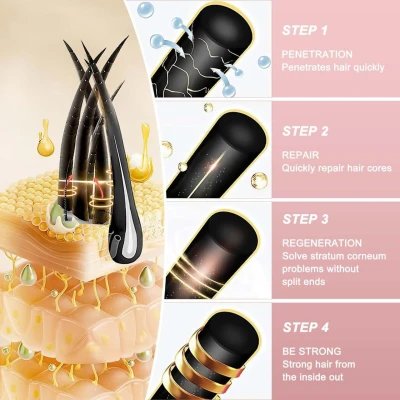 STEP 1

PENETRATION
Penetrates hair quickly

STEP 2

REPAIR
Quickly repair hair cores

STEP 3

REGENERATION
Solve stratum corneum problems without split ends

STEP 4

BE STRONG
Strong hair from the inside out