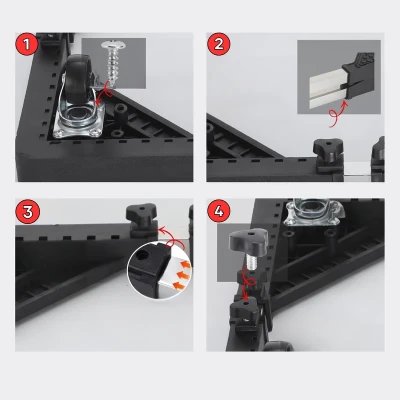 1

2

3

4