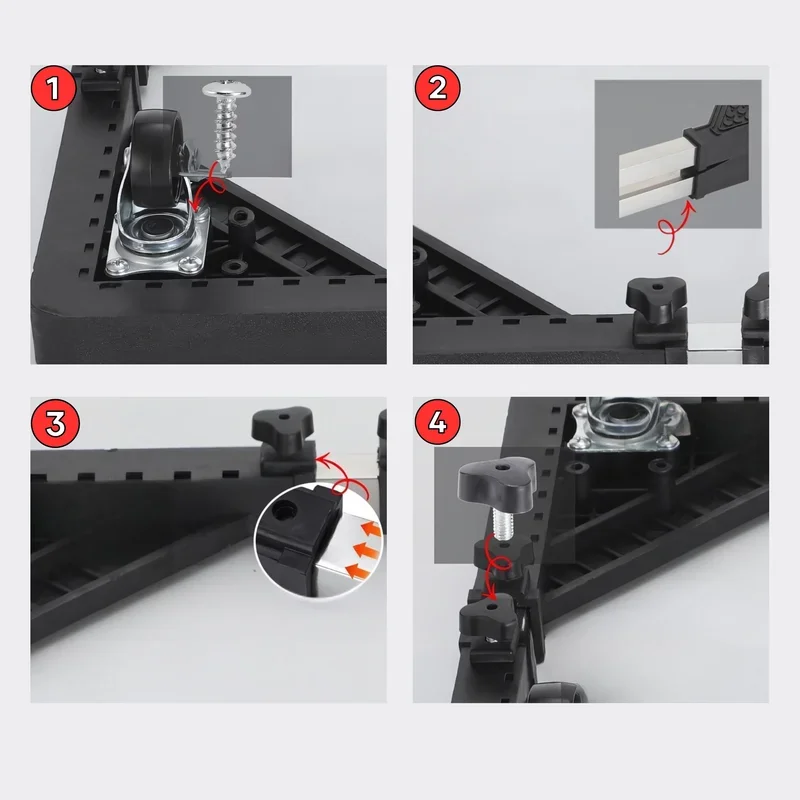 1

2

3

4