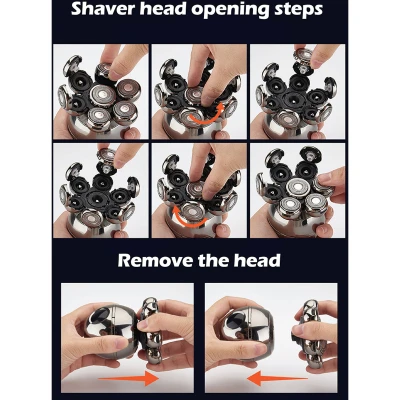 Shaver head opening steps

Remove the head