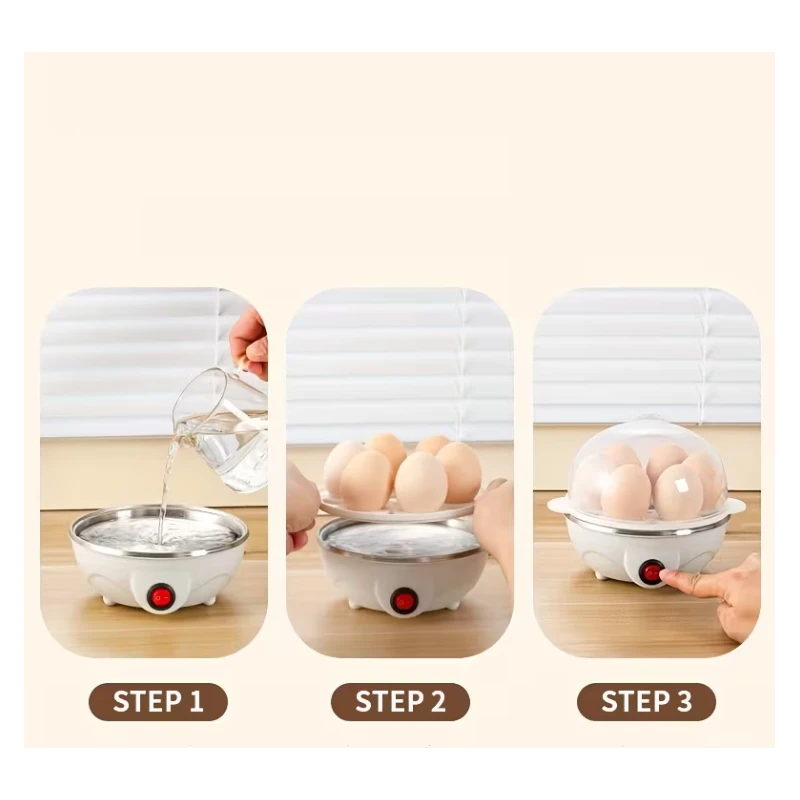 STEP 1

STEP 2

STEP 3