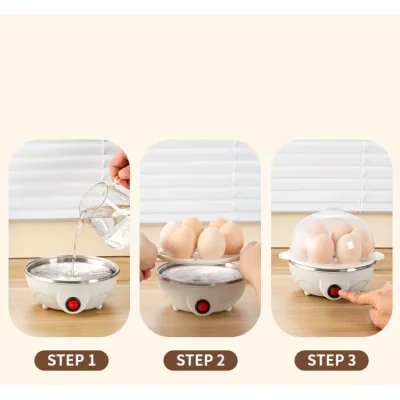 STEP 1

STEP 2

STEP 3