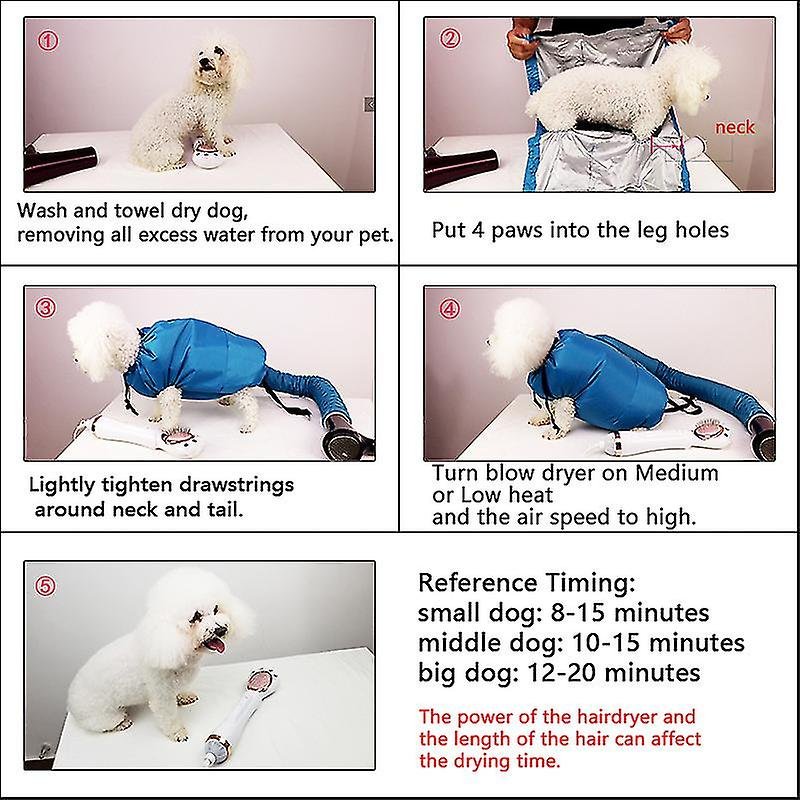 ①

Wash and towel dry dog, removing all excess water from your pet.

②

neck

Put 4 paws into the leg holes

③

Lightly tighten drawstrings around neck and tail.

④

Turn blow dryer on Medium or Low heat and the air speed to high.

⑤

Reference Timing:
small dog: 8-15 minutes
middle dog: 10-15 minutes
big dog: 12-20 minutes

The power of the hairdryer and the length of the hair can affect the drying time.