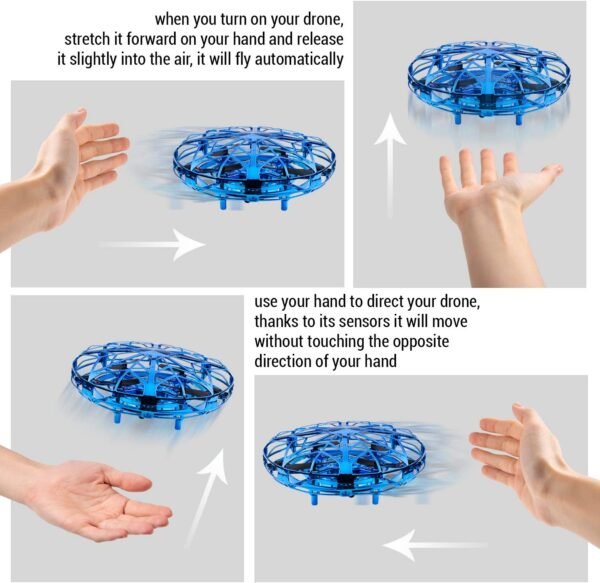 when you turn on your drone, stretch it forward on your hand and release it slightly into the air, it will fly automatically

use your hand to direct your drone, thanks to its sensors it will move without touching the opposite direction of your hand