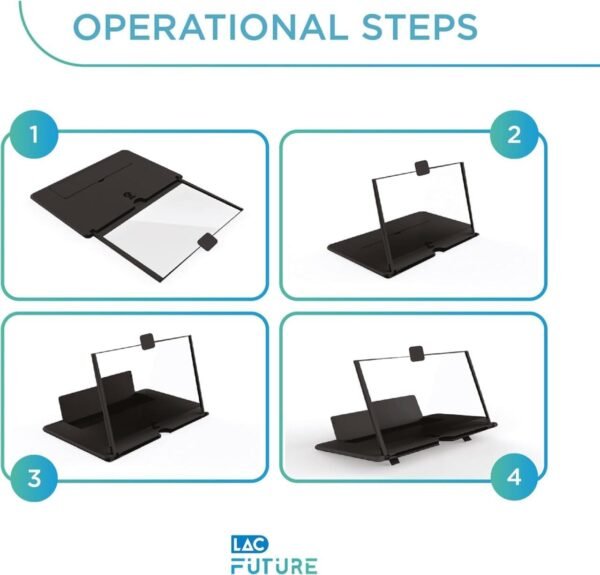 OPERATIONAL STEPS

1

2

3

4

LAC
FUTURE