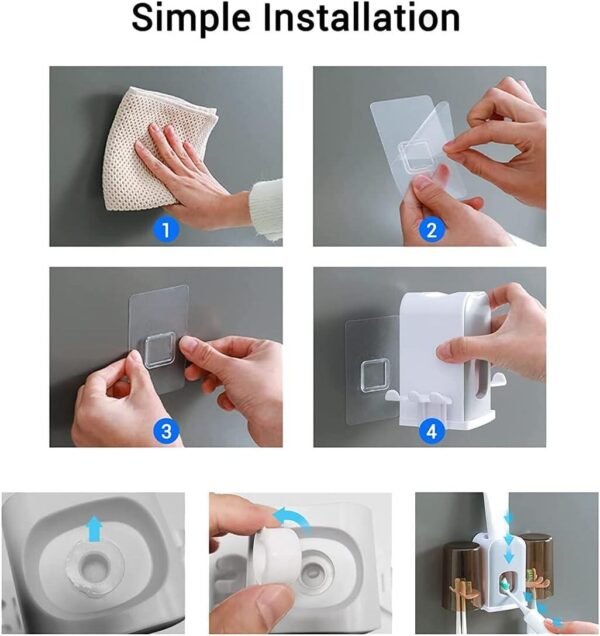 Simple Installation

1

2

3

4